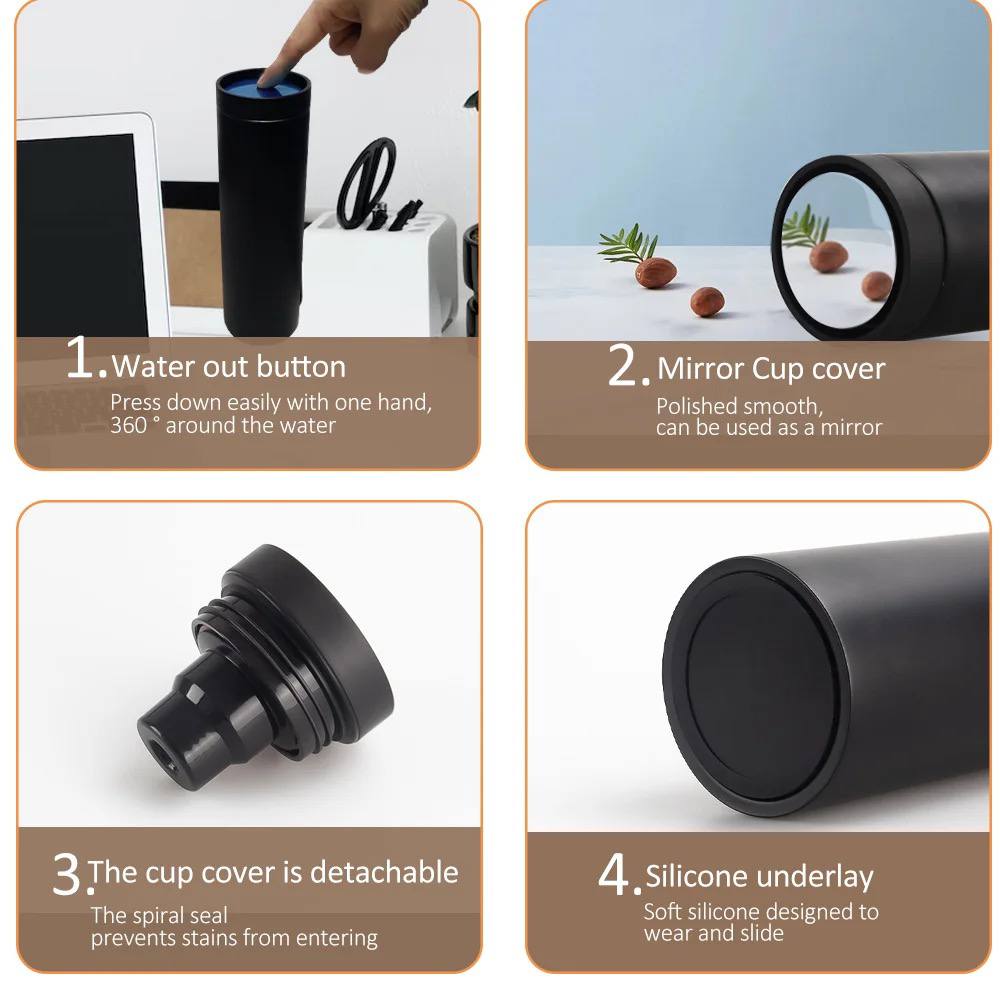 1. Water out button
Press down easily with one hand, 360 ° around the water

2. Mirror Cup cover
Polished smooth, can be used as a mirror

3. The cup cover is detachable
The spiral seal prevents stains from entering

4. Silicone underlay
Soft silicone designed to wear and slide